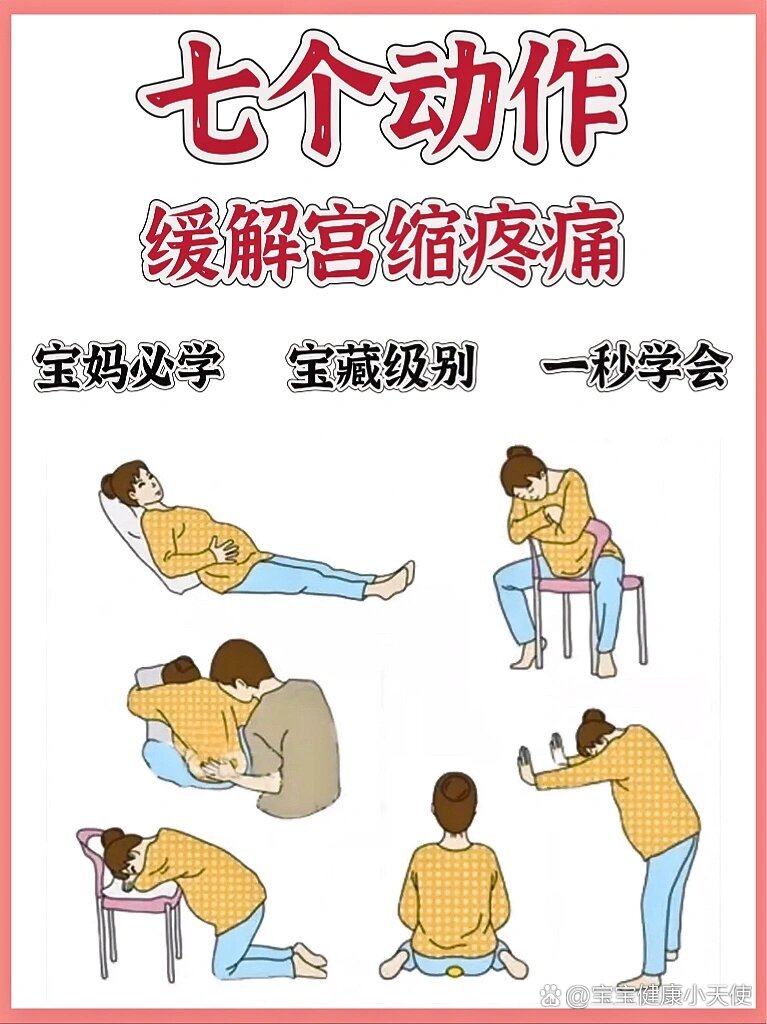 七个动作
缓解宫缩疼痛

宝妈必学 宝藏级别 一秒学会

@宝宝健康小天使