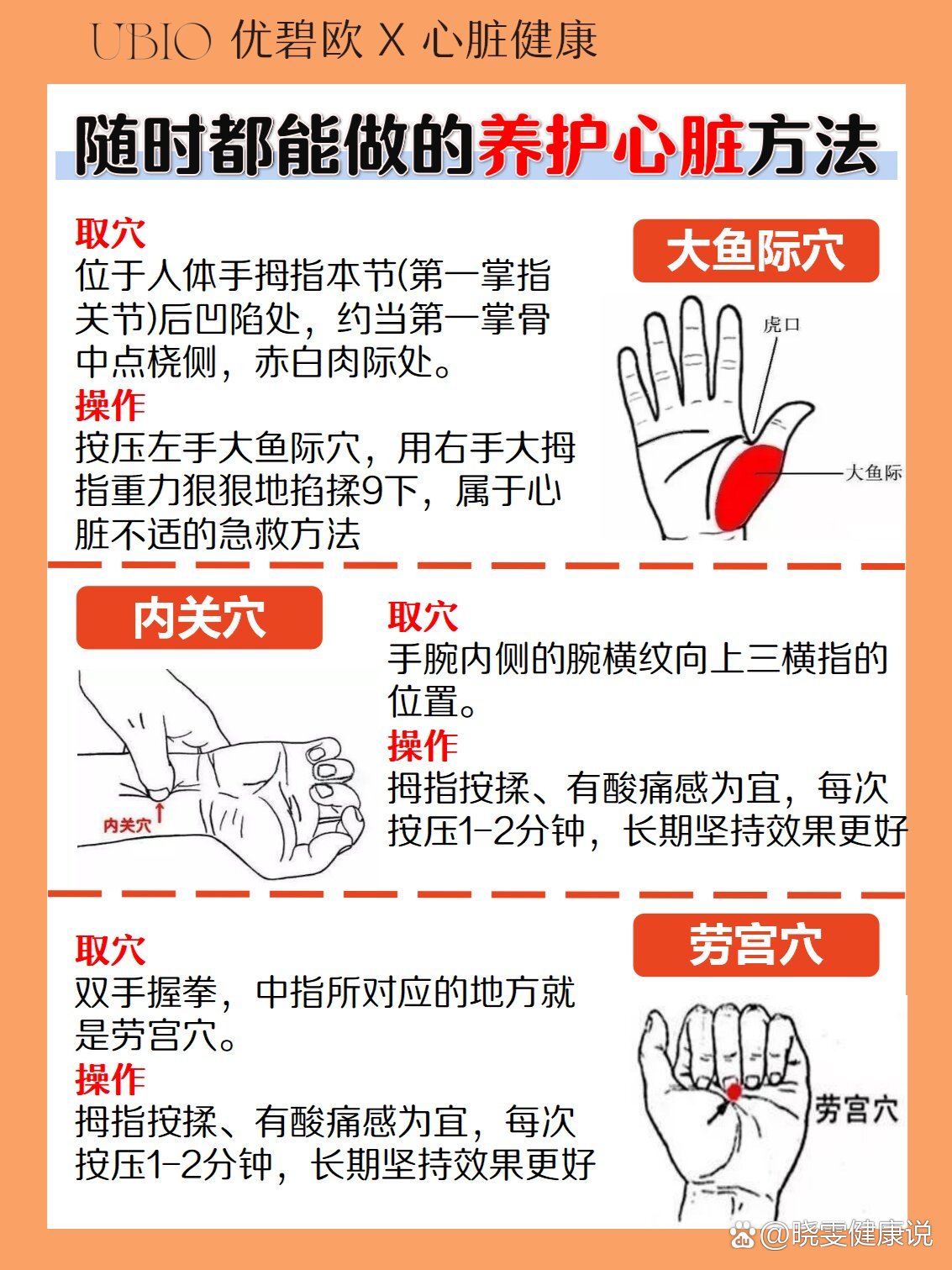 UBIO 优碧欧 X 心脏健康

随时都能做的养护心脏方法

取穴
位于人体手拇指本节(第一掌指关节)后凹陷处，约当第一掌骨中点桡侧，赤白肉际处。
操作
按压左手大鱼际穴，用右手大拇指重力狠狠地掐揉9下，属于心脏不适的急救方法

大鱼际穴
虎口
大鱼际

内关穴
内关穴
取穴
手腕内侧的腕横纹向上三横指的位置。
操作
拇指按揉、有酸痛感为宜，每次按压1-2分钟，长期坚持效果更好

取穴
双手握拳，中指所对应的地方就是劳宫穴。
操作
拇指按揉、有酸痛感为宜，每次按压1-2分钟，长期坚持效果更好

劳宫穴
劳宫穴

@晓雯健康说