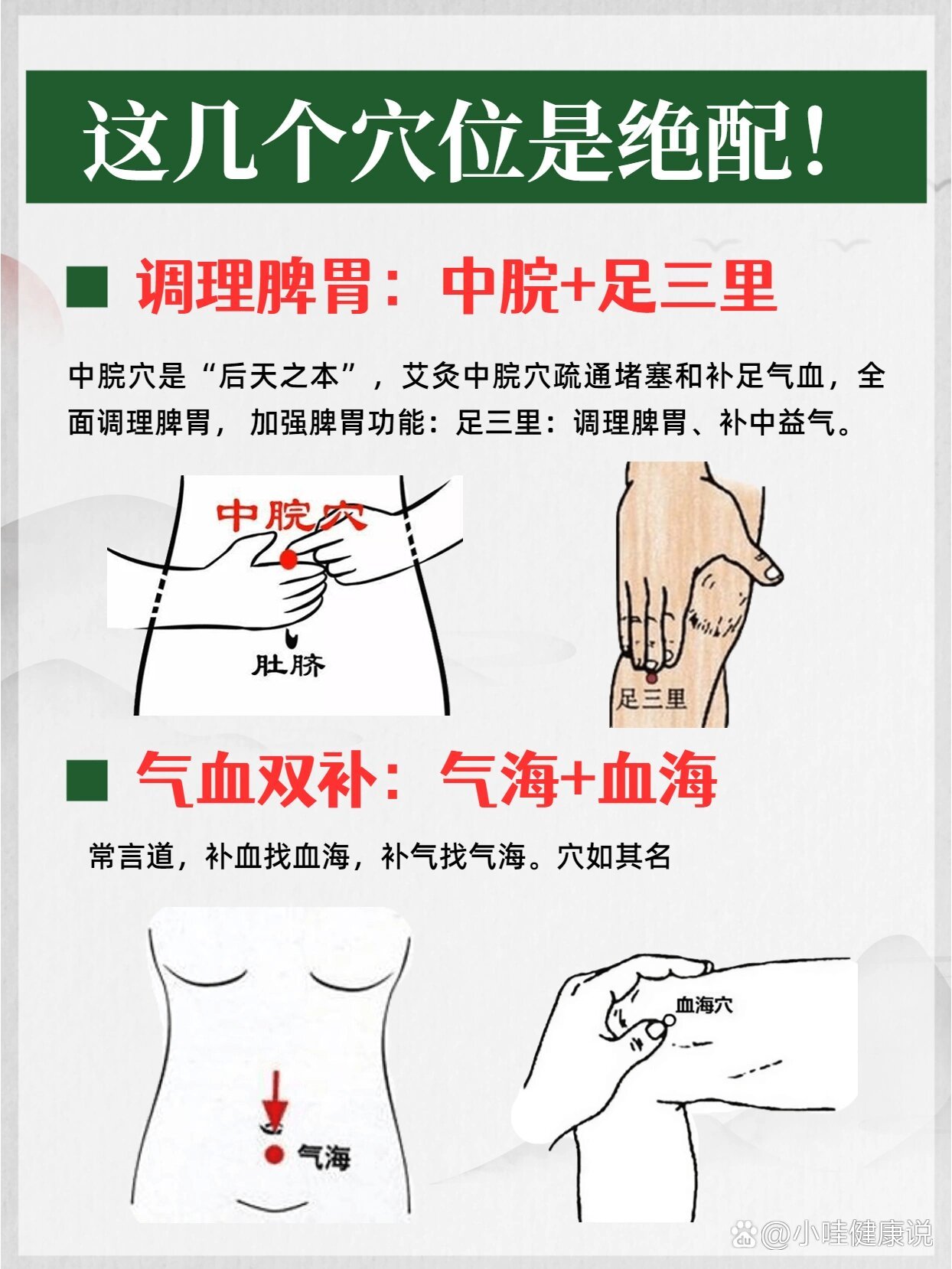 这几个穴位是绝配!

调理脾胃：中脘+足三里

中脘穴是“后天之本”，艾灸中脘穴疏通堵塞和补足气血，全面调理脾胃，加强脾胃功能：足三里：调理脾胃、补中益气。

中脘穴

肚脐

足三里

气血双补：气海+血海

常言道，补血找血海，补气找气海。穴如其名

气海

血海穴

@小哇健康说