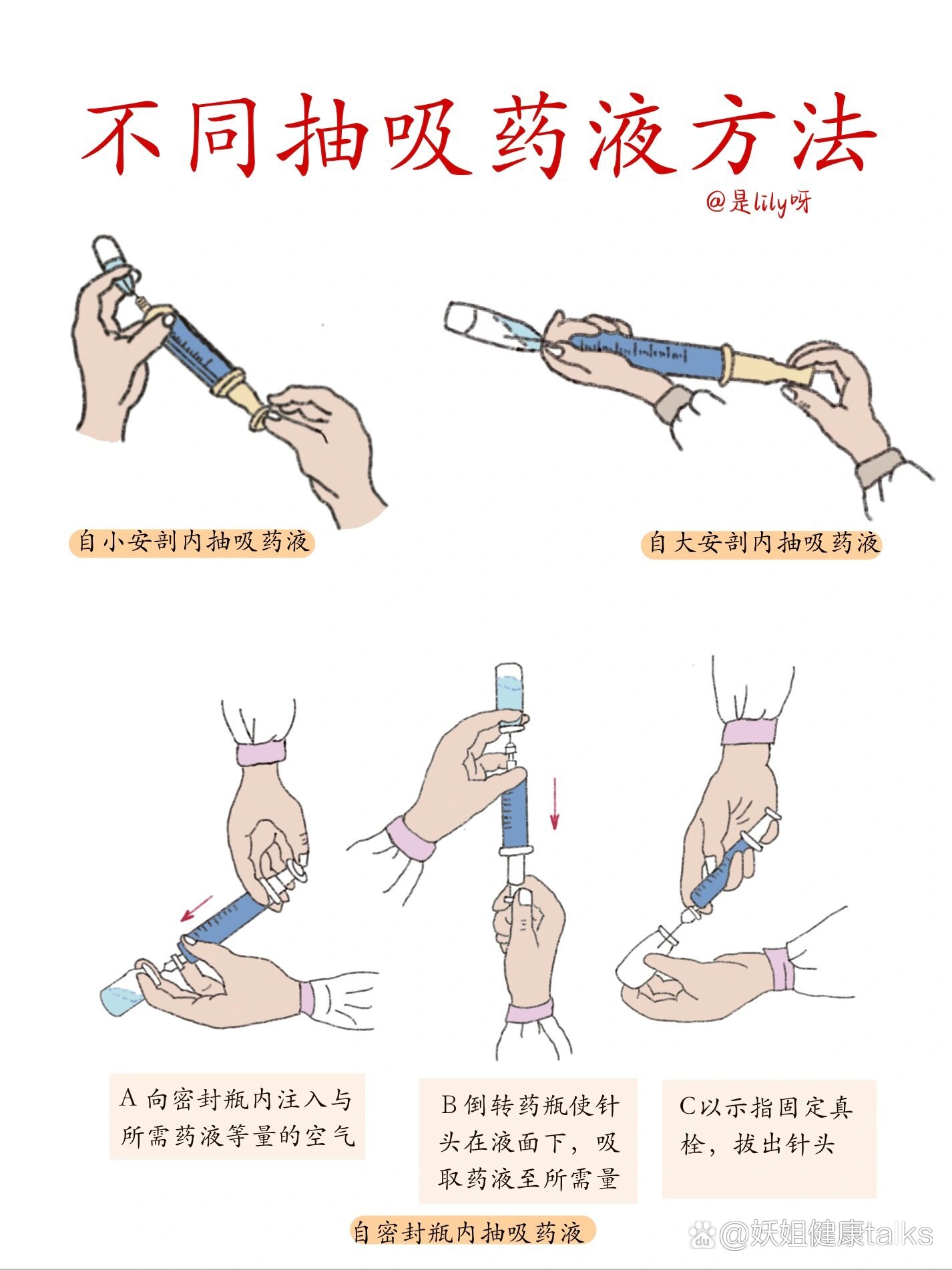 不同抽吸药液方法

@是lily呀

自小安剖内抽吸药液

自大安剖内抽吸药液

A 向密封瓶内注入与所需药液等量的空气

B 倒转药瓶使针头在液面下，吸取药液至所需量

C以示指固定真栓，拔出针头

自密封瓶内抽吸药液

@妖姐健康talks