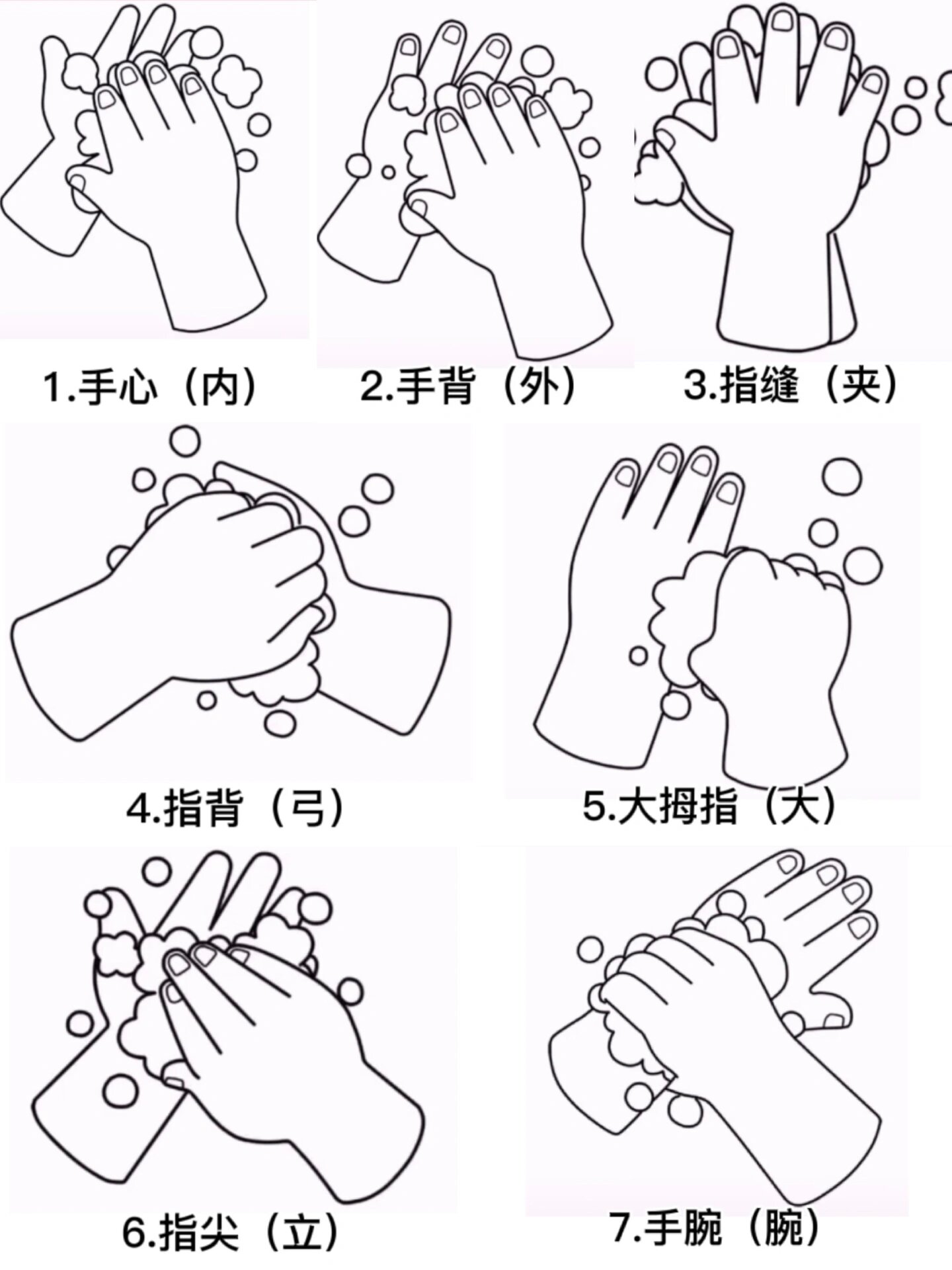 1.手心（内）

2.手背（外）

3.指缝（夹）

4.指背（弓）

5.大拇指（大）

6.指尖（立）

7.手腕（腕）