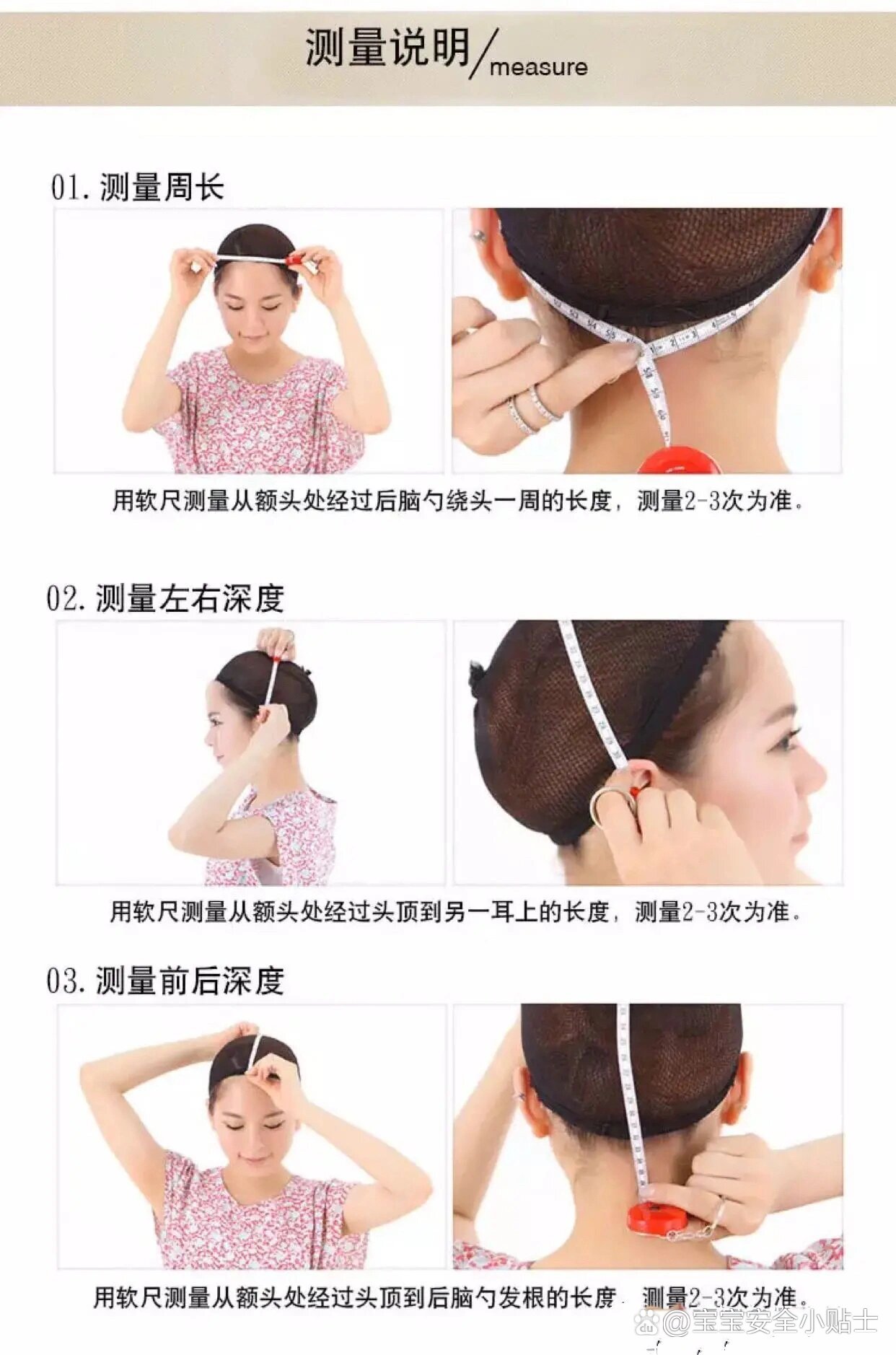 测量说明/measure

01. 测量周长

用软尺测量从额头处经过后脑勺绕头一周的长度，测量2-3次为准。

02. 测量左右深度

用软尺测量从额头处经过头顶到另一耳上的长度，测量2-3次为准。

03. 测量前后深度

用软尺测量从额头处经过头顶到后脑勺发根的长度，测量2-3次为准。

@宝宝安全小贴士