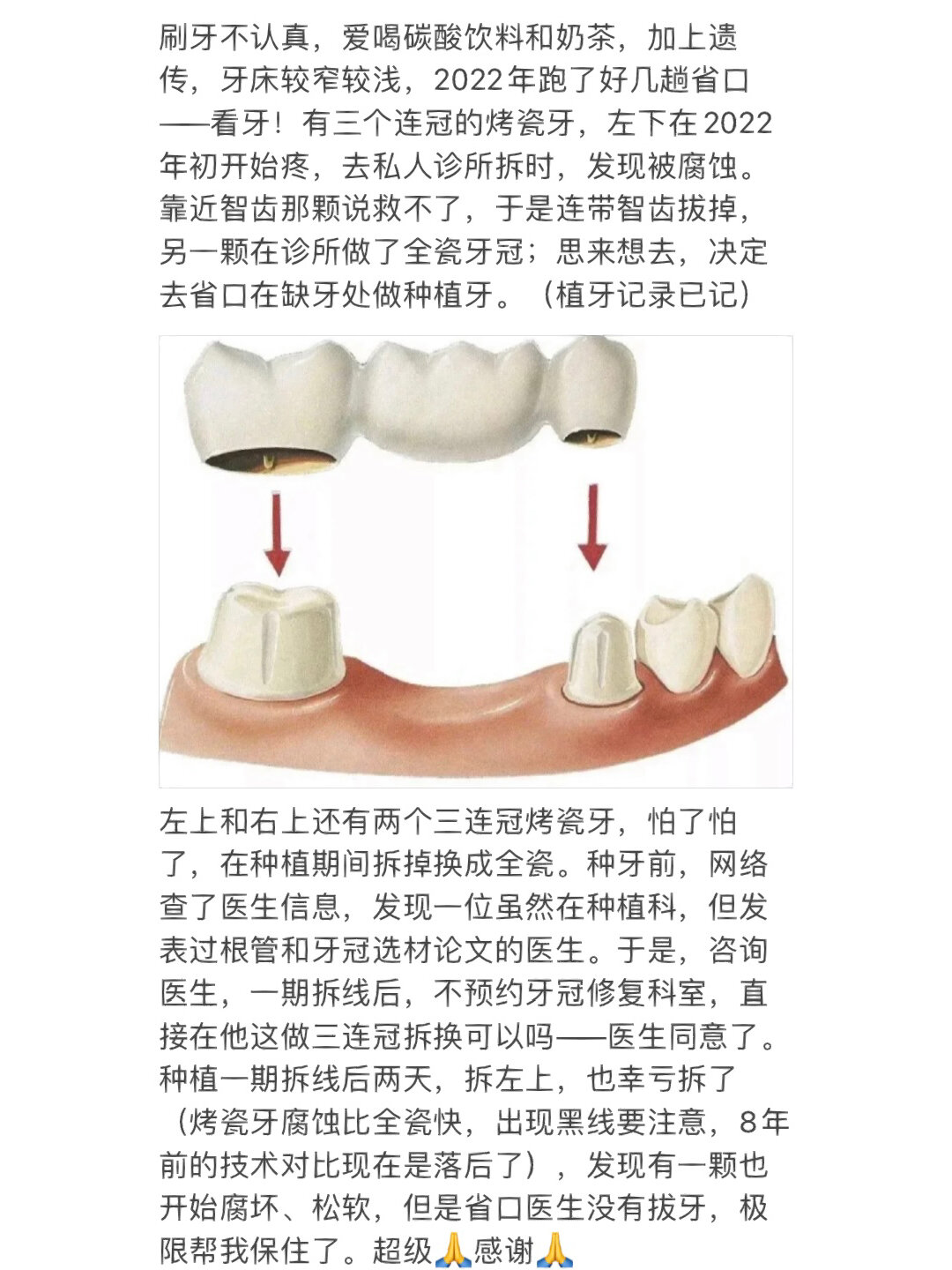 刷牙不认真，爱喝碳酸饮料和奶茶，加上遗传，牙床较窄较浅，2022年跑了好几趟省口——看牙！有三个连冠的烤瓷牙，左下在2022年初开始疼，去私人诊所拆时，发现被腐蚀。靠近智齿那颗说救不了，于是连带智齿拔掉，另一颗在诊所做了全瓷牙冠；思来想去，决定去省口在缺牙处做种植牙。（植牙记录已记）

左上和右上还有两个三连冠烤瓷牙，怕了怕了，在种植期间拆掉换成全瓷。种牙前，网络查了医生信息，发现一位虽然在种植科，但发表过根管和牙冠选材论文的医生。于是，咨询医生，一期拆线后，不预约牙冠修复科室，直接在他这做三连冠拆换可以吗——医生同意了。种植一期拆线后两天，拆左上，也幸亏拆了（烤瓷牙腐蚀比全瓷快，出现黑线要注意，8年前的技术对比现在是落后了），发现有一颗也开始腐坏、松软，但是省口医生没有拔牙，极限帮我保住了。超级🙏感谢🙏