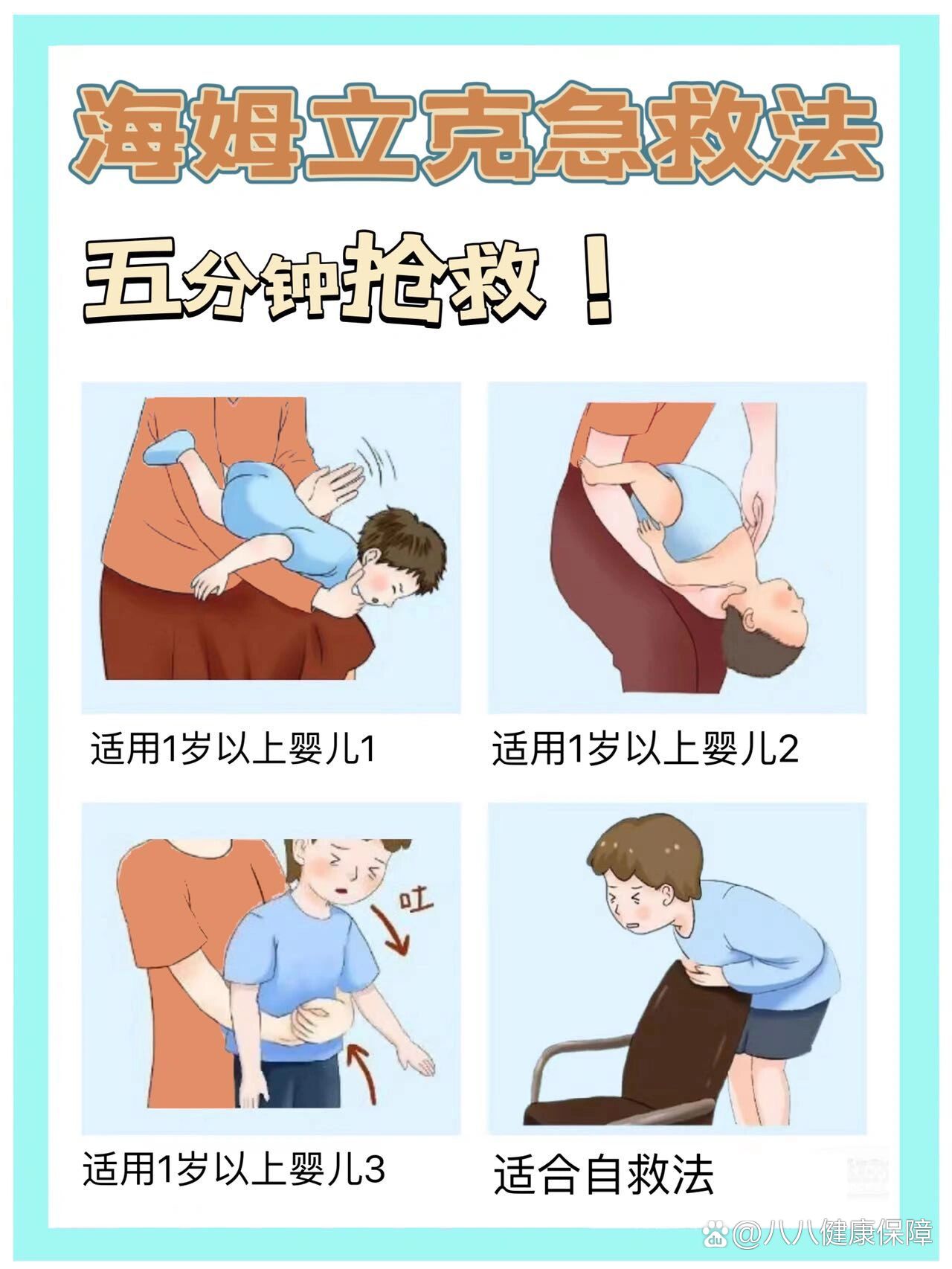 海姆立克急救法

五分钟抢救！

适用1岁以上婴儿1

适用1岁以上婴儿2

吐

适用1岁以上婴儿3

适合自救法

@八八健康保障