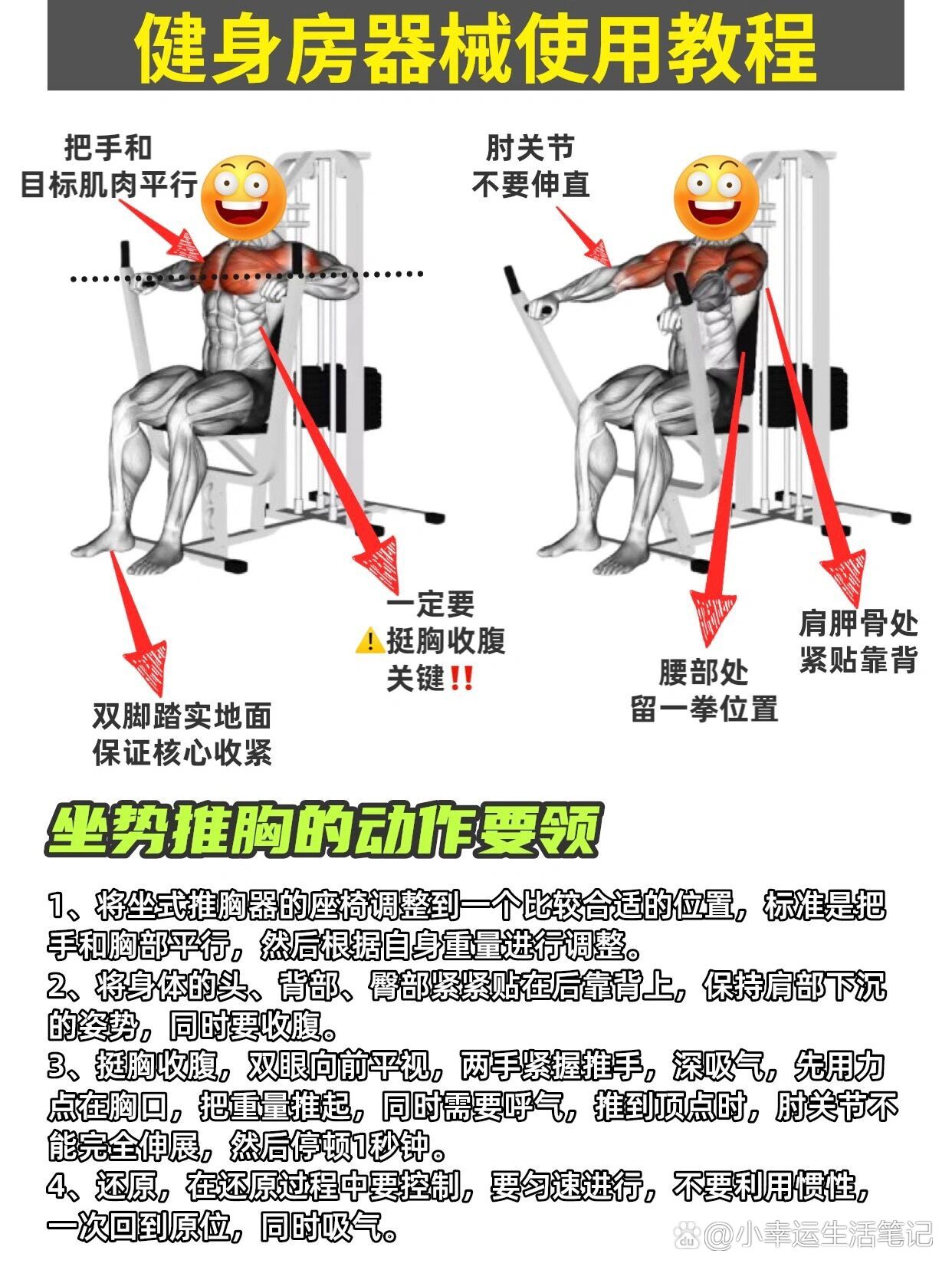 健身房器械使用教程

把手和
目标肌肉平行

肘关节
不要伸直

一定要
⚠️挺胸收腹
关键‼️

肩胛骨处
紧贴靠背

腰部处
留一拳位置

双脚踏实地面
保证核心收紧

坐势推胸的动作要领

1、将坐式推胸器的座椅调整到一个比较合适的位置，标准是把手和胸部平行，然后根据自身重量进行调整。
2、将身体的头、背部、臀部紧紧贴在后靠背上，保持肩部下沉的姿势，同时要收腹。
3、挺胸收腹，双眼向前平视，两手紧握推手，深吸气，先用力点在胸口，把重量推起，同时需要呼气，推到顶点时，肘关节不能完全伸展，然后停顿1秒钟。
4、还原，在还原过程中要控制，要匀速进行，不要利用惯性，一次回到原位，同时吸气。

@小幸运生活笔记