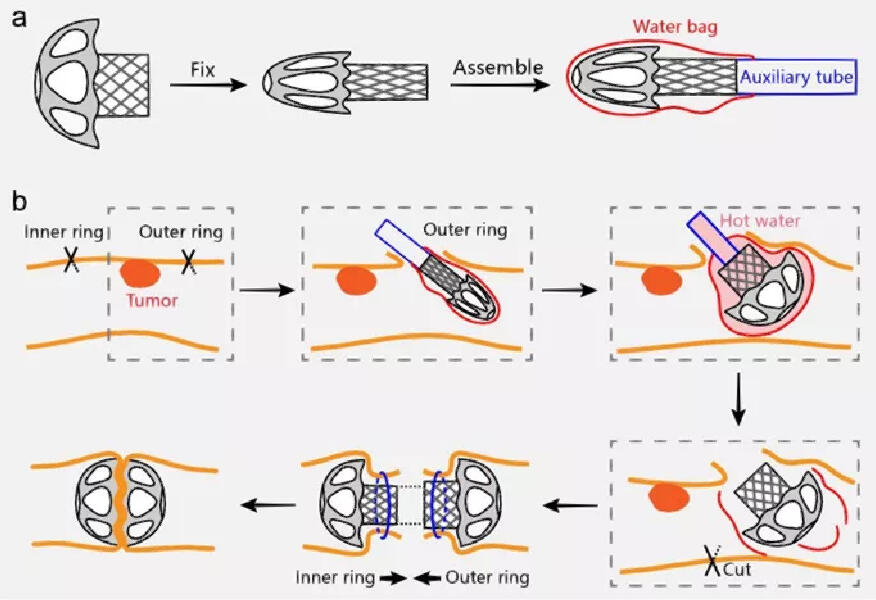 a

Fix

Assemble

Water bag

Auxiliary tube

b

Inner ring

Outer ring

Tumor

Outer ring

Hot water

Cut

Inner ring

Outer ring